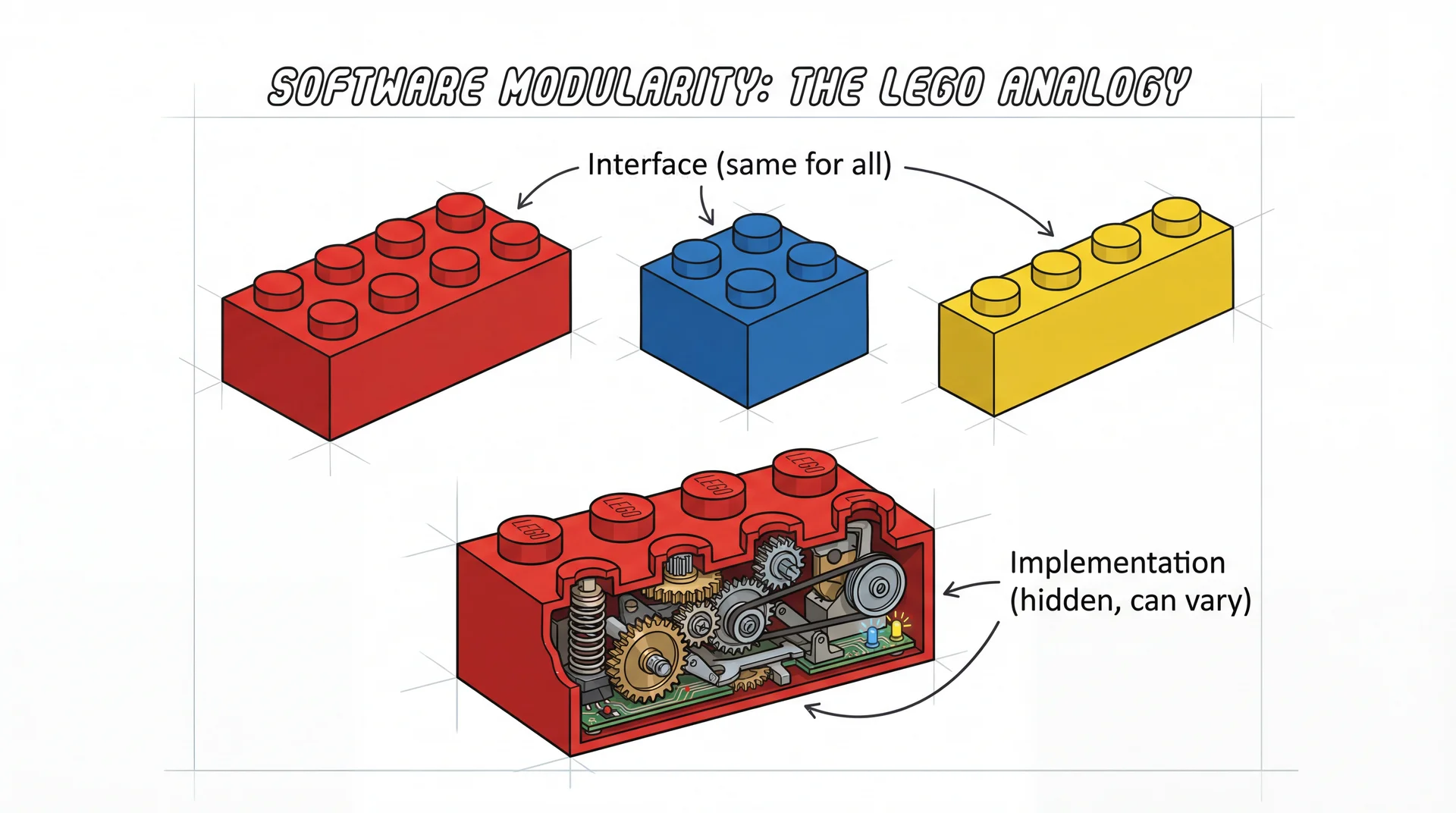 SOFTWARE MODULARITY: THE LEGO ANALOGY

Interface (same for all)

LEGO LEGO LEGO LEGO

Implementation (hidden, can vary)